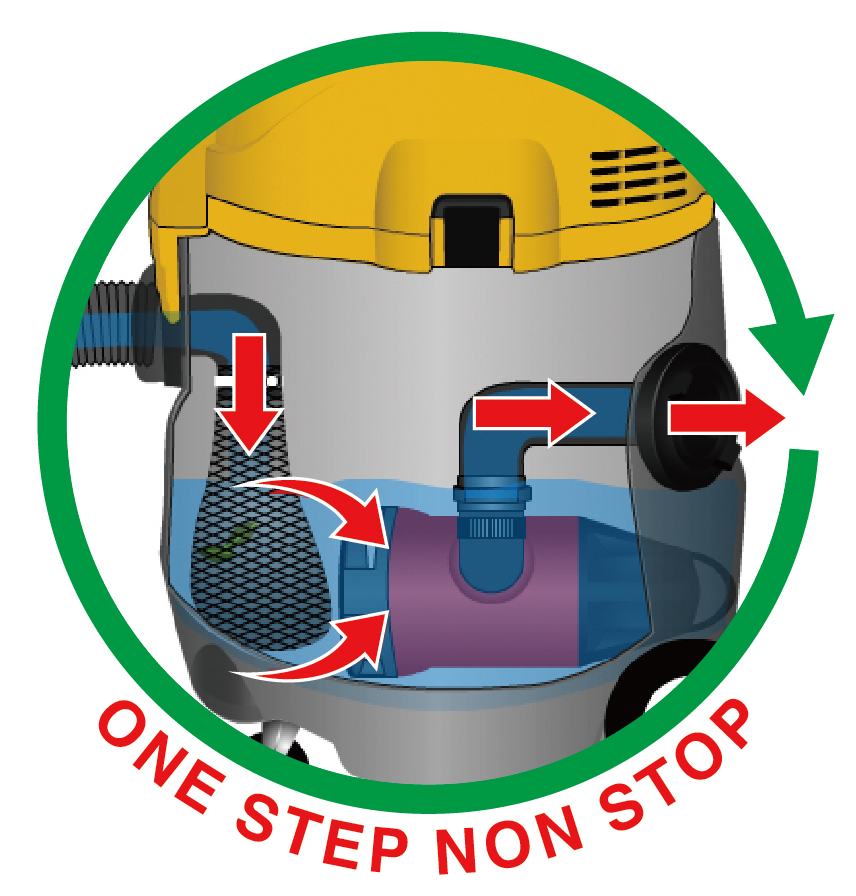 ONE STEP NON STOP