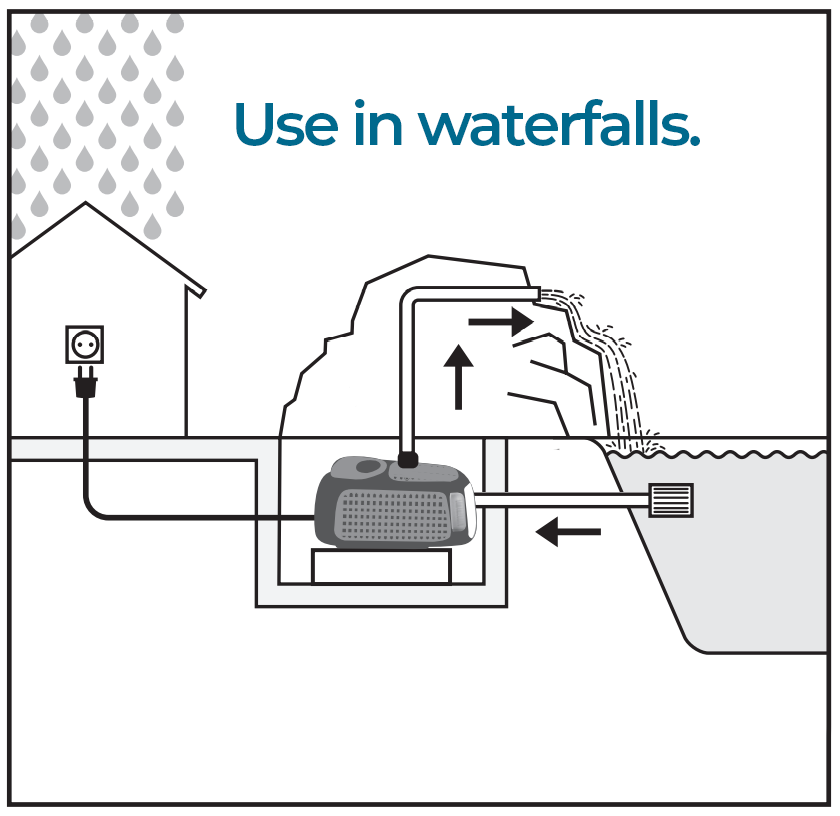 Use in waterfalls.